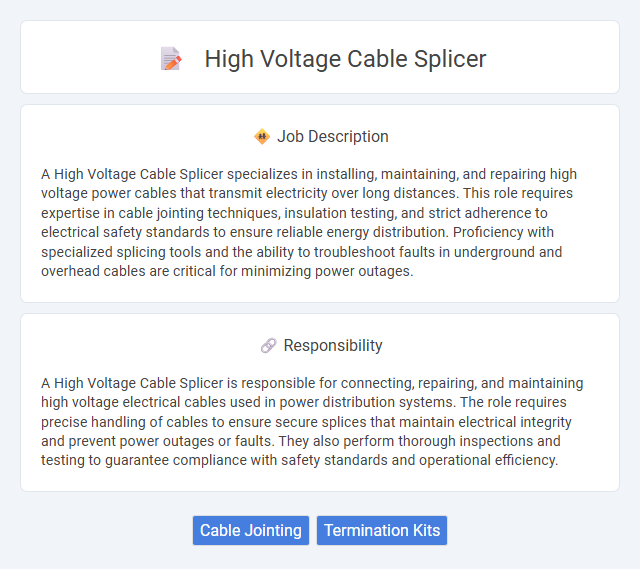 High Voltage Cable Splicer

Job Description

A High Voltage Cable Splicer specializes in installing, maintaining, and repairing high voltage power cables that transmit electricity over long distances. This role requires expertise in cable jointing techniques, insulation testing, and strict adherence to electrical safety standards to ensure reliable energy distribution. Proficiency with specialized splicing tools and the ability to troubleshoot faults in underground and overhead cables are critical for minimizing power outages.

Responsibility

A High Voltage Cable Splicer is responsible for connecting, repairing, and maintaining high voltage electrical cables used in power distribution systems. The role requires precise handling of cables to ensure secure splices that maintain electrical integrity and prevent power outages or faults. They also perform thorough inspections and testing to guarantee compliance with safety standards and operational efficiency.

Cable Jointing
Termination Kits