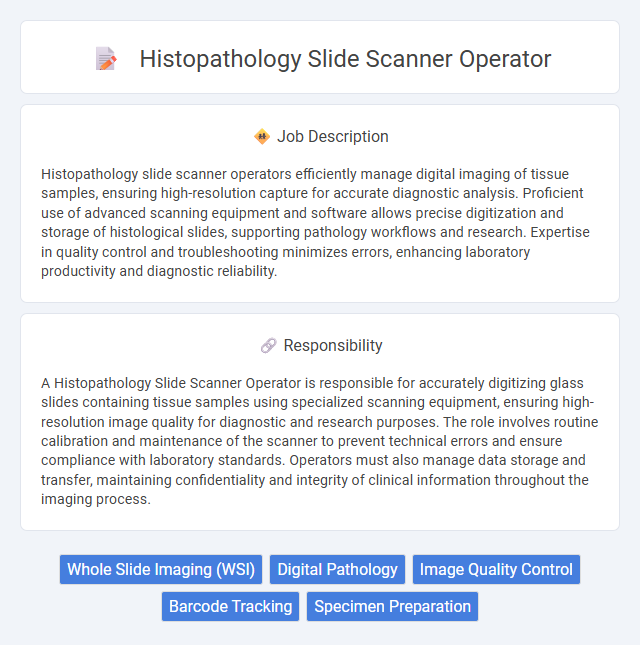 Histopathology Slide Scanner Operator

Job Description

Histopathology slide scanner operators efficiently manage digital imaging of tissue samples, ensuring high-resolution capture for accurate diagnostic analysis. Proficient use of advanced scanning equipment and software allows precise digitization and storage of histological slides, supporting pathology workflows and research. Expertise in quality control and troubleshooting minimizes errors, enhancing laboratory productivity and diagnostic reliability.

Responsibility

A Histopathology Slide Scanner Operator is responsible for accurately digitizing glass slides containing tissue samples using specialized scanning equipment, ensuring high-resolution image quality for diagnostic and research purposes. The role involves routine calibration and maintenance of the scanner to prevent technical errors and ensure compliance with laboratory standards. Operators must also manage data storage and transfer, maintaining confidentiality and integrity of clinical information throughout the imaging process.

Whole Slide Imaging (WSI) Digital Pathology Image Quality Control Barcode Tracking Specimen Preparation