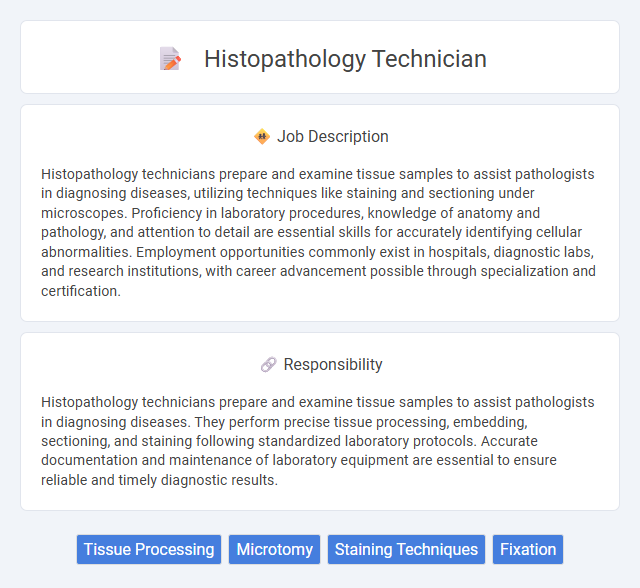 Histopathology Technician

Job Description

Histopathology technicians prepare and examine tissue samples to assist pathologists in diagnosing diseases, utilizing techniques like staining and sectioning under microscopes. Proficiency in laboratory procedures, knowledge of anatomy and pathology, and attention to detail are essential skills for accurately identifying cellular abnormalities. Employment opportunities commonly exist in hospitals, diagnostic labs, and research institutions, with career advancement possible through specialization and certification.

Responsibility

Histopathology technicians prepare and examine tissue samples to assist pathologists in diagnosing diseases. They perform precise tissue processing, embedding, sectioning, and staining following standardized laboratory protocols. Accurate documentation and maintenance of laboratory equipment are essential to ensure reliable and timely diagnostic results.

Tissue Processing
Microtomy
Staining Techniques
Fixation