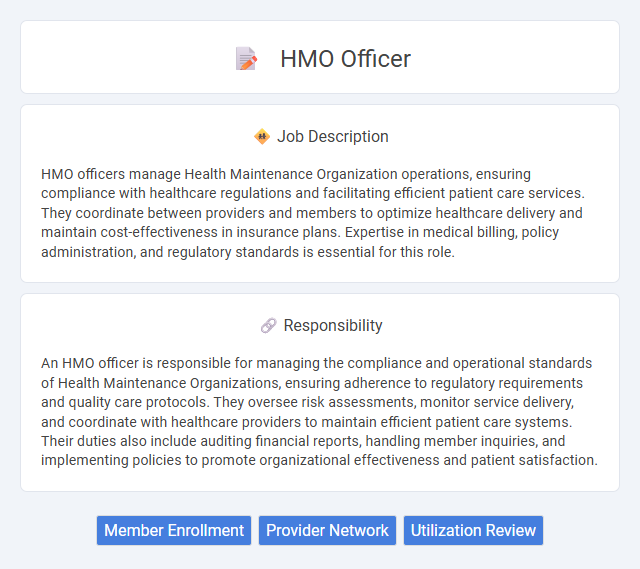 HMO Officer

Job Description

HMO officers manage Health Maintenance Organization operations, ensuring compliance with healthcare regulations and facilitating efficient patient care services. They coordinate between providers and members to optimize healthcare delivery and maintain cost-effectiveness in insurance plans. Expertise in medical billing, policy administration, and regulatory standards is essential for this role.

Responsibility

An HMO officer is responsible for managing the compliance and operational standards of Health Maintenance Organizations, ensuring adherence to regulatory requirements and quality care protocols. They oversee risk assessments, monitor service delivery, and coordinate with healthcare providers to maintain efficient patient care systems. Their duties also include auditing financial reports, handling member inquiries, and implementing policies to promote organizational effectiveness and patient satisfaction.

Member Enrollment

Provider Network

Utilization Review