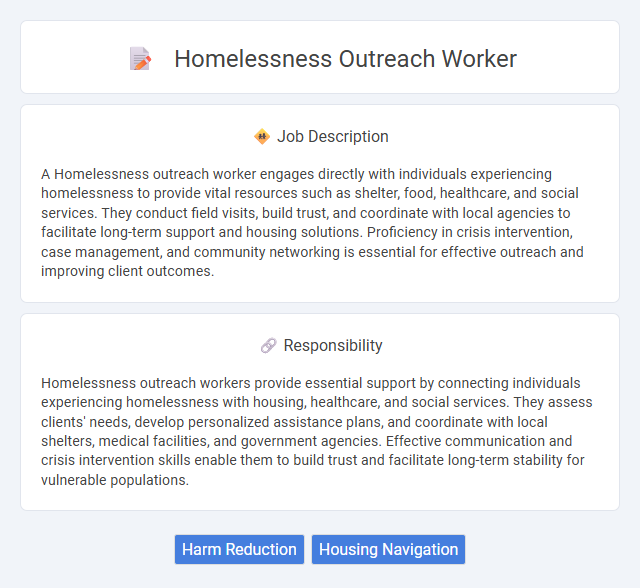 Homelessness Outreach Worker

Job Description

A Homelessness outreach worker engages directly with individuals experiencing homelessness to provide vital resources such as shelter, food, healthcare, and social services. They conduct field visits, build trust, and coordinate with local agencies to facilitate long-term support and housing solutions. Proficiency in crisis intervention, case management, and community networking is essential for effective outreach and improving client outcomes.

Responsibility

Homelessness outreach workers provide essential support by connecting individuals experiencing homelessness with housing, healthcare, and social services. They assess clients' needs, develop personalized assistance plans, and coordinate with local shelters, medical facilities, and government agencies. Effective communication and crisis intervention skills enable them to build trust and facilitate long-term stability for vulnerable populations.

Harm Reduction

Housing Navigation