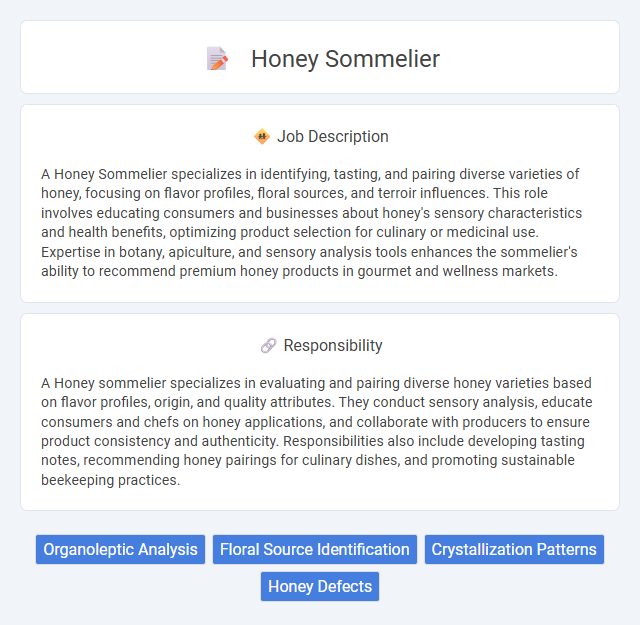 Honey Sommelier

Job Description

A Honey Sommelier specializes in identifying, tasting, and pairing diverse varieties of honey, focusing on flavor profiles, floral sources, and terroir influences. This role involves educating consumers and businesses about honey's sensory characteristics and health benefits, optimizing product selection for culinary or medicinal use. Expertise in botany, apiculture, and sensory analysis tools enhances the sommelier's ability to recommend premium honey products in gourmet and wellness markets.

Responsibility

A Honey sommelier specializes in evaluating and pairing diverse honey varieties based on flavor profiles, origin, and quality attributes. They conduct sensory analysis, educate consumers and chefs on honey applications, and collaborate with producers to ensure product consistency and authenticity. Responsibilities also include developing tasting notes, recommending honey pairings for culinary dishes, and promoting sustainable beekeeping practices.

Organoleptic Analysis

Floral Source Identification

Crystallization Patterns

Honey Defects