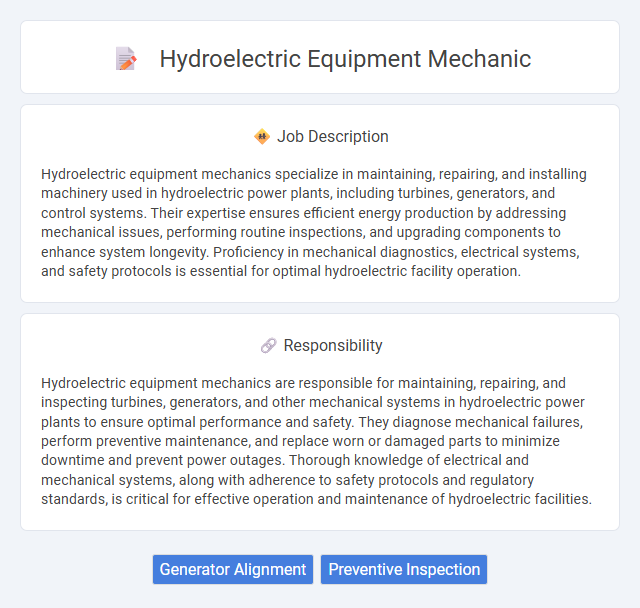 Hydroelectric Equipment Mechanic

Job Description

Hydroelectric equipment mechanics specialize in maintaining, repairing, and installing machinery used in hydroelectric power plants, including turbines, generators, and control systems. Their expertise ensures efficient energy production by addressing mechanical issues, performing routine inspections, and upgrading components to enhance system longevity. Proficiency in mechanical diagnostics, electrical systems, and safety protocols is essential for optimal hydroelectric facility operation.

Responsibility

Hydroelectric equipment mechanics are responsible for maintaining, repairing, and inspecting turbines, generators, and other mechanical systems in hydroelectric power plants to ensure optimal performance and safety. They diagnose mechanical failures, perform preventive maintenance, and replace worn or damaged parts to minimize downtime and prevent power outages. Thorough knowledge of electrical and mechanical systems, along with adherence to safety protocols and regulatory standards, is critical for effective operation and maintenance of hydroelectric facilities.

Generator Alignment
Preventive Inspection