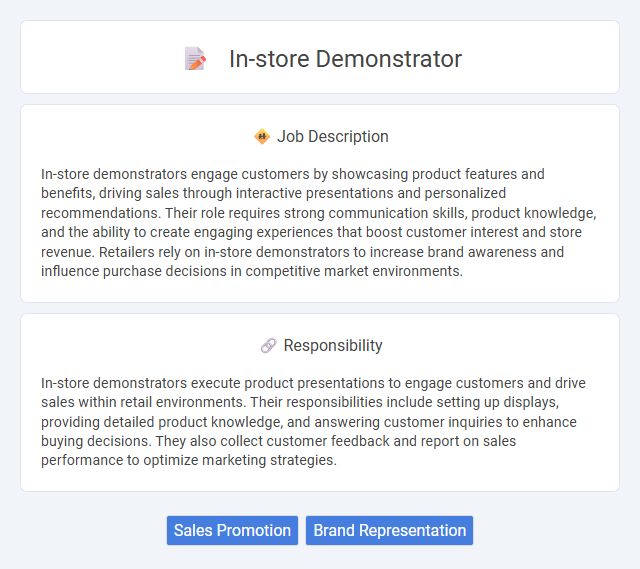 In-store Demonstrator

Job Description

In-store demonstrators engage customers by showcasing product features and benefits, driving sales through interactive presentations and personalized recommendations. Their role requires strong communication skills, product knowledge, and the ability to create engaging experiences that boost customer interest and store revenue. Retailers rely on in-store demonstrators to increase brand awareness and influence purchase decisions in competitive market environments.

Responsibility

In-store demonstrators execute product presentations to engage customers and drive sales within retail environments. Their responsibilities include setting up displays, providing detailed product knowledge, and answering customer inquiries to enhance buying decisions. They also collect customer feedback and report on sales performance to optimize marketing strategies.

Sales Promotion

Brand Representation