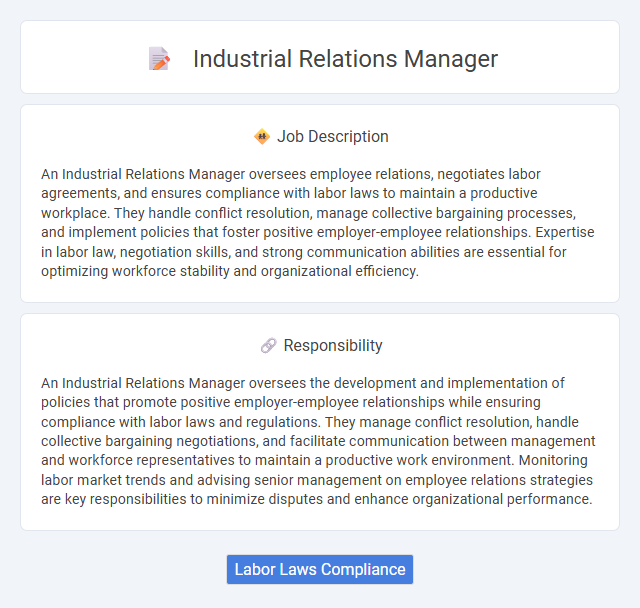 Industrial Relations Manager

Job Description

An Industrial Relations Manager oversees employee relations, negotiates labor agreements, and ensures compliance with labor laws to maintain a productive workplace. They handle conflict resolution, manage collective bargaining processes, and implement policies that foster positive employer-employee relationships. Expertise in labor law, negotiation skills, and strong communication abilities are essential for optimizing workforce stability and organizational efficiency.

Responsibility

An Industrial Relations Manager oversees the development and implementation of policies that promote positive employer-employee relationships while ensuring compliance with labor laws and regulations. They manage conflict resolution, handle collective bargaining negotiations, and facilitate communication between management and workforce representatives to maintain a productive work environment. Monitoring labor market trends and advising senior management on employee relations strategies are key responsibilities to minimize disputes and enhance organizational performance.

Labor Laws Compliance