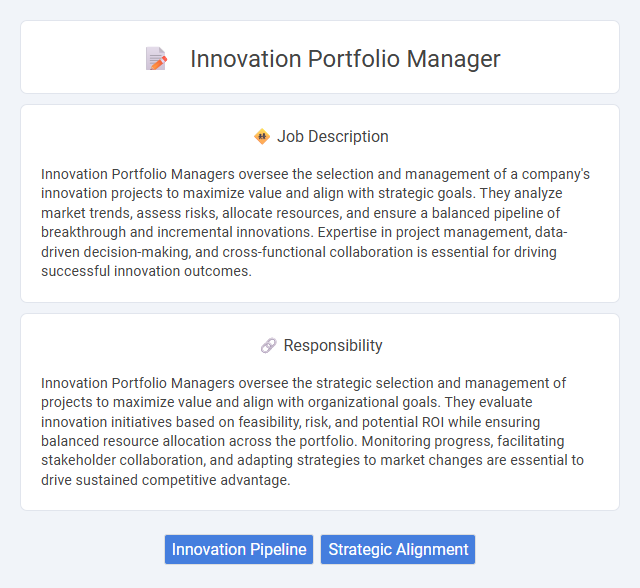 Innovation Portfolio Manager

Job Description

Innovation Portfolio Managers oversee the selection and management of a company's innovation projects to maximize value and align with strategic goals. They analyze market trends, assess risks, allocate resources, and ensure a balanced pipeline of breakthrough and incremental innovations. Expertise in project management, data-driven decision-making, and cross-functional collaboration is essential for driving successful innovation outcomes.

Responsibility

Innovation Portfolio Managers oversee the strategic selection and management of projects to maximize value and align with organizational goals. They evaluate innovation initiatives based on feasibility, risk, and potential ROI while ensuring balanced resource allocation across the portfolio. Monitoring progress, facilitating stakeholder collaboration, and adapting strategies to market changes are essential to drive sustained competitive advantage.

Innovation Pipeline

Strategic Alignment