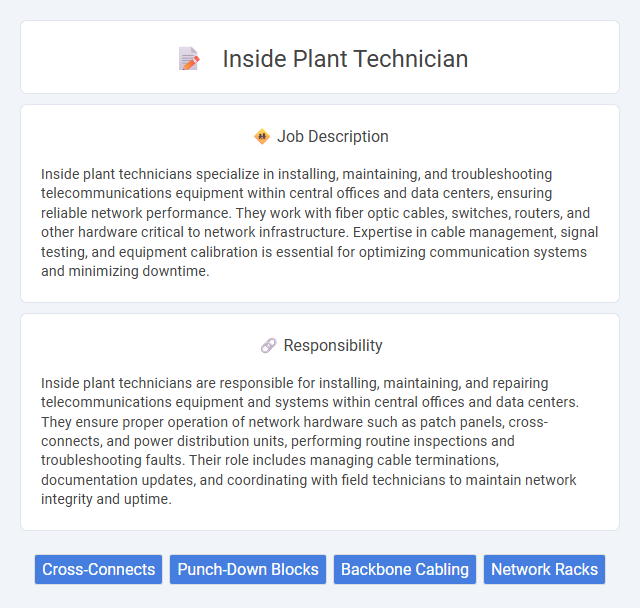 Inside Plant Technician

Job Description

Inside plant technicians specialize in installing, maintaining, and troubleshooting telecommunications equipment within central offices and data centers, ensuring reliable network performance. They work with fiber optic cables, switches, routers, and other hardware critical to network infrastructure. Expertise in cable management, signal testing, and equipment calibration is essential for optimizing communication systems and minimizing downtime.

Responsibility

Inside plant technicians are responsible for installing, maintaining, and repairing telecommunications equipment and systems within central offices and data centers. They ensure proper operation of network hardware such as patch panels, cross-connects, and power distribution units, performing routine inspections and troubleshooting faults. Their role includes managing cable terminations, documentation updates, and coordinating with field technicians to maintain network integrity and uptime.

Cross-Connects

Punch-Down Blocks

Backbone Cabling

Network Racks