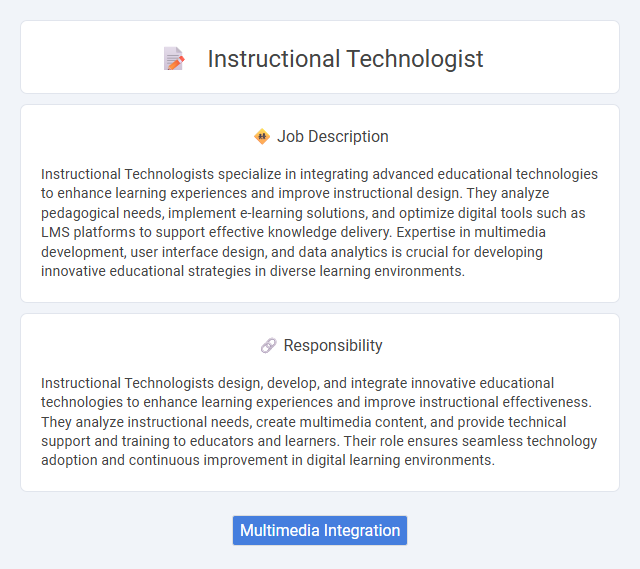 Instructional Technologist

Job Description

Instructional Technologists specialize in integrating advanced educational technologies to enhance learning experiences and improve instructional design. They analyze pedagogical needs, implement e-learning solutions, and optimize digital tools such as LMS platforms to support effective knowledge delivery. Expertise in multimedia development, user interface design, and data analytics is crucial for developing innovative educational strategies in diverse learning environments.

Responsibility

Instructional Technologists design, develop, and integrate innovative educational technologies to enhance learning experiences and improve instructional effectiveness. They analyze instructional needs, create multimedia content, and provide technical support and training to educators and learners. Their role ensures seamless technology adoption and continuous improvement in digital learning environments.

Multimedia Integration