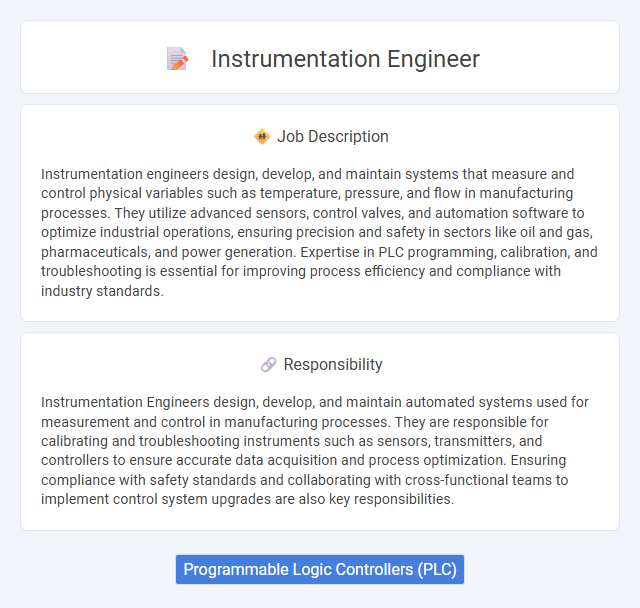 Instrumentation Engineer

Job Description

Instrumentation engineers design, develop, and maintain systems that measure and control physical variables such as temperature, pressure, and flow in manufacturing processes. They utilize advanced sensors, control valves, and automation software to optimize industrial operations, ensuring precision and safety in sectors like oil and gas, pharmaceuticals, and power generation. Expertise in PLC programming, calibration, and troubleshooting is essential for improving process efficiency and compliance with industry standards.

Responsibility

Instrumentation Engineers design, develop, and maintain automated systems used for measurement and control in manufacturing processes. They are responsible for calibrating and troubleshooting instruments such as sensors, transmitters, and controllers to ensure accurate data acquisition and process optimization. Ensuring compliance with safety standards and collaborating with cross-functional teams to implement control system upgrades are also key responsibilities.

Programmable Logic Controllers (PLC)