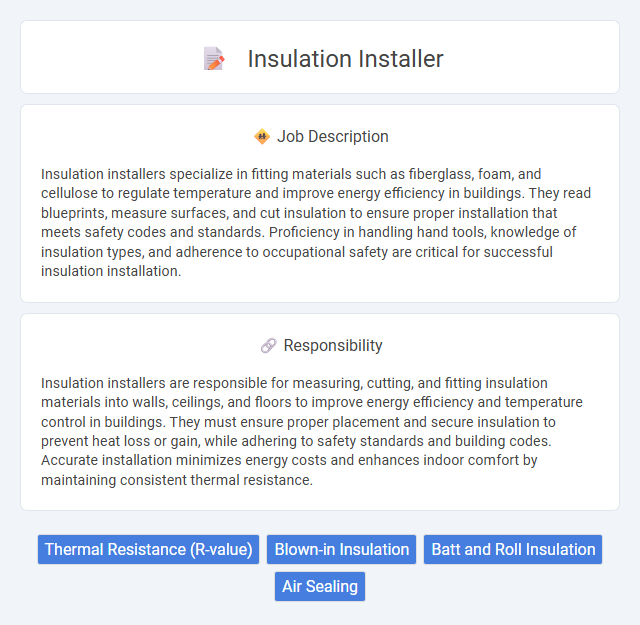 Insulation Installer

Job Description

Insulation installers specialize in fitting materials such as fiberglass, foam, and cellulose to regulate temperature and improve energy efficiency in buildings. They read blueprints, measure surfaces, and cut insulation to ensure proper installation that meets safety codes and standards. Proficiency in handling hand tools, knowledge of insulation types, and adherence to occupational safety are critical for successful insulation installation.

Responsibility

Insulation installers are responsible for measuring, cutting, and fitting insulation materials into walls, ceilings, and floors to improve energy efficiency and temperature control in buildings. They must ensure proper placement and secure insulation to prevent heat loss or gain, while adhering to safety standards and building codes. Accurate installation minimizes energy costs and enhances indoor comfort by maintaining consistent thermal resistance.

Thermal Resistance (R-value)
Blown-in Insulation
Batt and Roll Insulation
Air Sealing