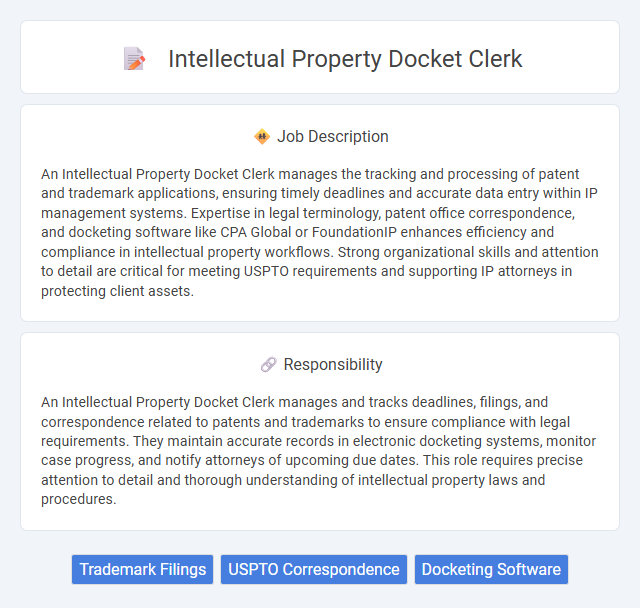 Intellectual Property Docket Clerk

Job Description

An Intellectual Property Docket Clerk manages the tracking and processing of patent and trademark applications, ensuring timely deadlines and accurate data entry within IP management systems. Expertise in legal terminology, patent office correspondence, and docketing software like CPA Global or FoundationIP enhances efficiency and compliance in intellectual property workflows. Strong organizational skills and attention to detail are critical for meeting USPTO requirements and supporting IP attorneys in protecting client assets.

Responsibility

An Intellectual Property Docket Clerk manages and tracks deadlines, filings, and correspondence related to patents and trademarks to ensure compliance with legal requirements. They maintain accurate records in electronic docketing systems, monitor case progress, and notify attorneys of upcoming due dates. This role requires precise attention to detail and thorough understanding of intellectual property laws and procedures.

Trademark Filings
USPTO Correspondence
Docketing Software