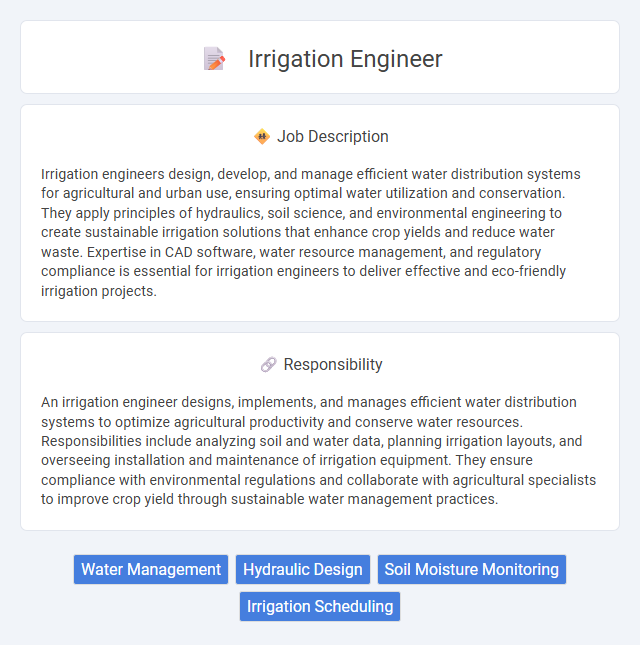 Irrigation Engineer

Job Description

Irrigation engineers design, develop, and manage efficient water distribution systems for agricultural and urban use, ensuring optimal water utilization and conservation. They apply principles of hydraulics, soil science, and environmental engineering to create sustainable irrigation solutions that enhance crop yields and reduce water waste. Expertise in CAD software, water resource management, and regulatory compliance is essential for irrigation engineers to deliver effective and eco-friendly irrigation projects.

Responsibility

An irrigation engineer designs, implements, and manages efficient water distribution systems to optimize agricultural productivity and conserve water resources. Responsibilities include analyzing soil and water data, planning irrigation layouts, and overseeing installation and maintenance of irrigation equipment. They ensure compliance with environmental regulations and collaborate with agricultural specialists to improve crop yield through sustainable water management practices.

Water Management
Hydraulic Design
Soil Moisture Monitoring
Irrigation Scheduling