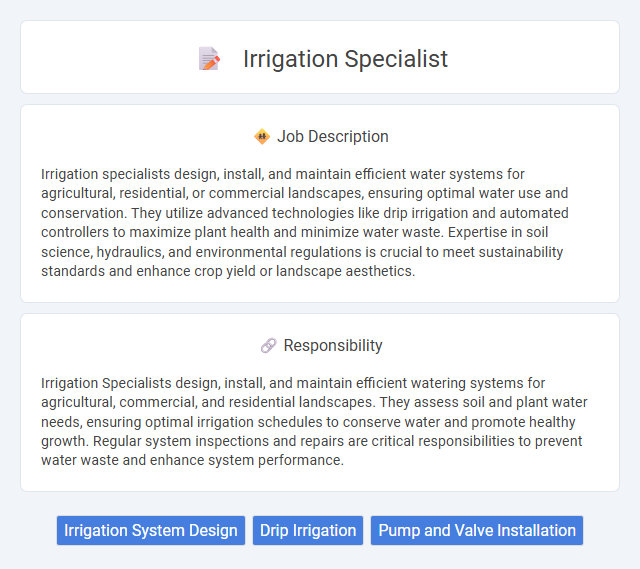 Irrigation Specialist

Job Description

Irrigation specialists design, install, and maintain efficient water systems for agricultural, residential, or commercial landscapes, ensuring optimal water use and conservation. They utilize advanced technologies like drip irrigation and automated controllers to maximize plant health and minimize water waste. Expertise in soil science, hydraulics, and environmental regulations is crucial to meet sustainability standards and enhance crop yield or landscape aesthetics.

Responsibility

Irrigation Specialists design, install, and maintain efficient watering systems for agricultural, commercial, and residential landscapes. They assess soil and plant water needs, ensuring optimal irrigation schedules to conserve water and promote healthy growth. Regular system inspections and repairs are critical responsibilities to prevent water waste and enhance system performance.

Irrigation System Design
Drip Irrigation
Pump and Valve Installation