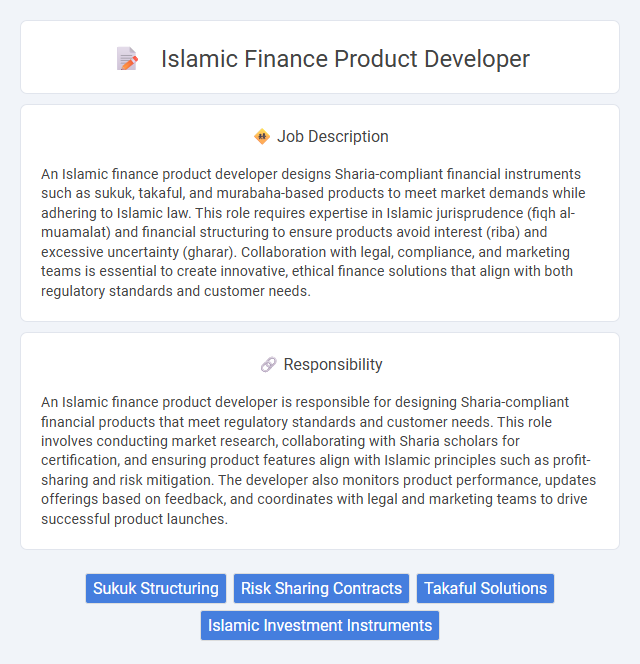 Islamic Finance Product Developer

Job Description

An Islamic finance product developer designs Sharia-compliant financial instruments such as sukuk, takaful, and murabaha-based products to meet market demands while adhering to Islamic law. This role requires expertise in Islamic jurisprudence (fiqh al-muamalat) and financial structuring to ensure products avoid interest (riba) and excessive uncertainty (gharar). Collaboration with legal, compliance, and marketing teams is essential to create innovative, ethical finance solutions that align with both regulatory standards and customer needs.

Responsibility

An Islamic finance product developer is responsible for designing Sharia-compliant financial products that meet regulatory standards and customer needs. This role involves conducting market research, collaborating with Sharia scholars for certification, and ensuring product features align with Islamic principles such as profit-sharing and risk mitigation. The developer also monitors product performance, updates offerings based on feedback, and coordinates with legal and marketing teams to drive successful product launches.

Sukuk Structuring
Risk Sharing Contracts
Takaful Solutions
Islamic Investment Instruments