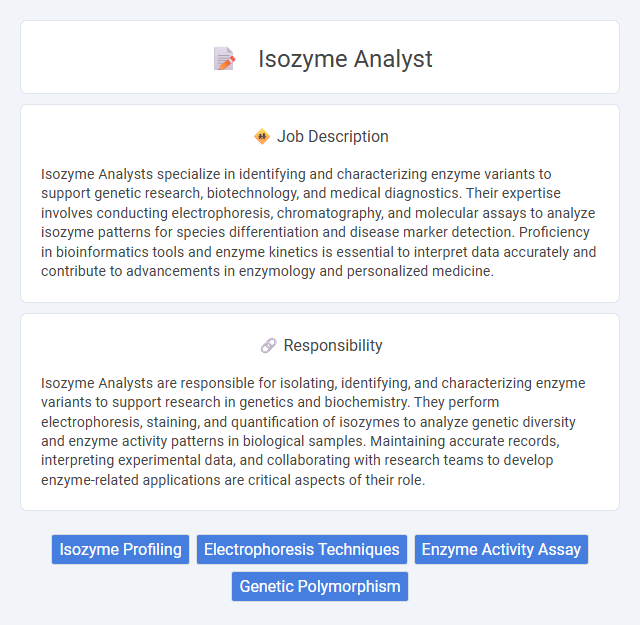 Isozyme Analyst

Job Description

Isozyme Analysts specialize in identifying and characterizing enzyme variants to support genetic research, biotechnology, and medical diagnostics. Their expertise involves conducting electrophoresis, chromatography, and molecular assays to analyze isozyme patterns for species differentiation and disease marker detection. Proficiency in bioinformatics tools and enzyme kinetics is essential to interpret data accurately and contribute to advancements in enzymology and personalized medicine.

Responsibility

Isozyme Analysts are responsible for isolating, identifying, and characterizing enzyme variants to support research in genetics and biochemistry. They perform electrophoresis, staining, and quantification of isozymes to analyze genetic diversity and enzyme activity patterns in biological samples. Maintaining accurate records, interpreting experimental data, and collaborating with research teams to develop enzyme-related applications are critical aspects of their role.

Isozyme Profiling
Electrophoresis Techniques
Enzyme Activity Assay
Genetic Polymorphism