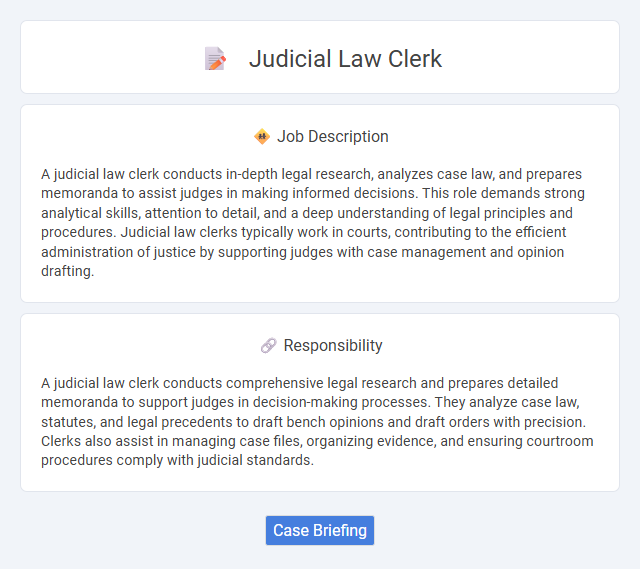 Judicial Law Clerk

Job Description

A judicial law clerk conducts in-depth legal research, analyzes case law, and prepares memoranda to assist judges in making informed decisions. This role demands strong analytical skills, attention to detail, and a deep understanding of legal principles and procedures. Judicial law clerks typically work in courts, contributing to the efficient administration of justice by supporting judges with case management and opinion drafting.

Responsibility

A judicial law clerk conducts comprehensive legal research and prepares detailed memoranda to support judges in decision-making processes. They analyze case law, statutes, and legal precedents to draft bench opinions and draft orders with precision. Clerks also assist in managing case files, organizing evidence, and ensuring courtroom procedures comply with judicial standards.

Case Briefing