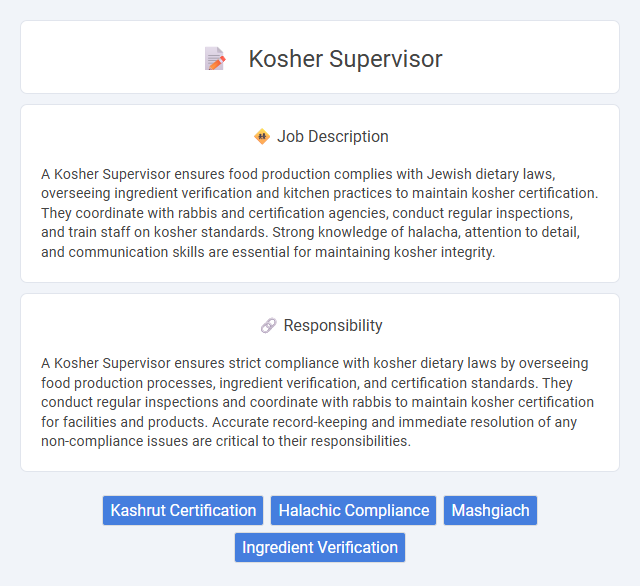 Kosher Supervisor

Job Description

A Kosher Supervisor ensures food production complies with Jewish dietary laws, overseeing ingredient verification and kitchen practices to maintain kosher certification. They coordinate with rabbis and certification agencies, conduct regular inspections, and train staff on kosher standards. Strong knowledge of halacha, attention to detail, and communication skills are essential for maintaining kosher integrity.

Responsibility

A Kosher Supervisor ensures strict compliance with kosher dietary laws by overseeing food production processes, ingredient verification, and certification standards. They conduct regular inspections and coordinate with rabbis to maintain kosher certification for facilities and products. Accurate record-keeping and immediate resolution of any non-compliance issues are critical to their responsibilities.

Kashrut Certification
Halachic Compliance
Mashgiach
Ingredient Verification