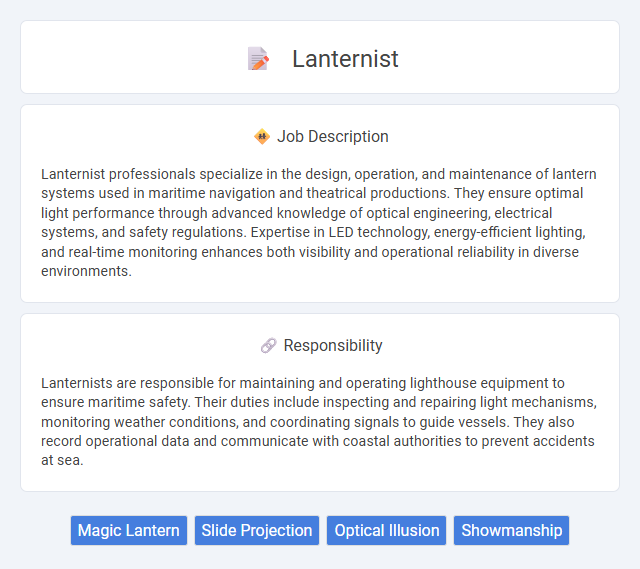 Lanternist

Job Description

Lanternist professionals specialize in the design, operation, and maintenance of lantern systems used in maritime navigation and theatrical productions. They ensure optimal light performance through advanced knowledge of optical engineering, electrical systems, and safety regulations. Expertise in LED technology, energy-efficient lighting, and real-time monitoring enhances both visibility and operational reliability in diverse environments.

Responsibility

Lanternists are responsible for maintaining and operating lighthouse equipment to ensure maritime safety. Their duties include inspecting and repairing light mechanisms, monitoring weather conditions, and coordinating signals to guide vessels. They also record operational data and communicate with coastal authorities to prevent accidents at sea.

Magic Lantern
Slide Projection
Optical Illusion
Showmanship