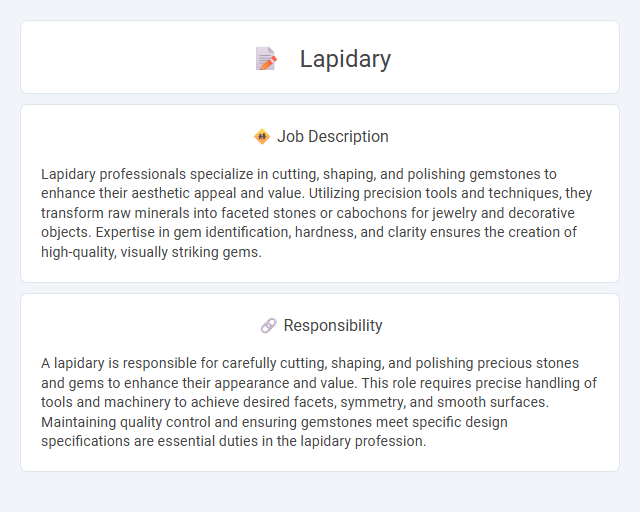 Lapidary

Job Description

Lapidary professionals specialize in cutting, shaping, and polishing gemstones to enhance their aesthetic appeal and value. Utilizing precision tools and techniques, they transform raw minerals into faceted stones or cabochons for jewelry and decorative objects. Expertise in gem identification, hardness, and clarity ensures the creation of high-quality, visually striking gems.

Responsibility

A lapidary is responsible for carefully cutting, shaping, and polishing precious stones and gems to enhance their appearance and value. This role requires precise handling of tools and machinery to achieve desired facets, symmetry, and smooth surfaces. Maintaining quality control and ensuring gemstones meet specific design specifications are essential duties in the lapidary profession.