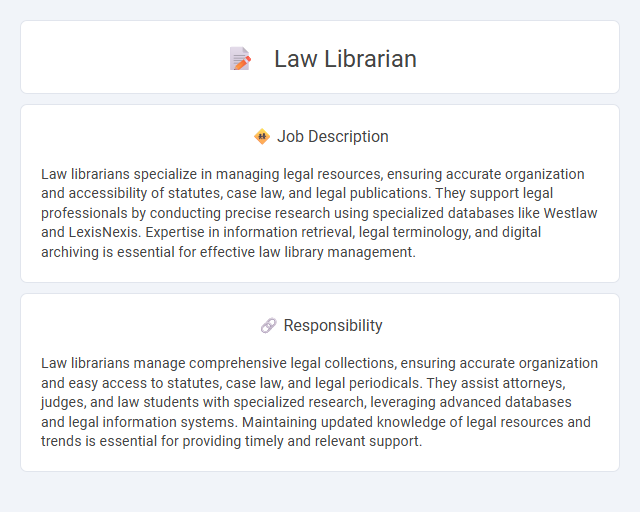 Law Librarian

Job Description

Law librarians specialize in managing legal resources, ensuring accurate organization and accessibility of statutes, case law, and legal publications. They support legal professionals by conducting precise research using specialized databases like Westlaw and LexisNexis. Expertise in information retrieval, legal terminology, and digital archiving is essential for effective law library management.

Responsibility

Law librarians manage comprehensive legal collections, ensuring accurate organization and easy access to statutes, case law, and legal periodicals. They assist attorneys, judges, and law students with specialized research, leveraging advanced databases and legal information systems. Maintaining updated knowledge of legal resources and trends is essential for providing timely and relevant support.