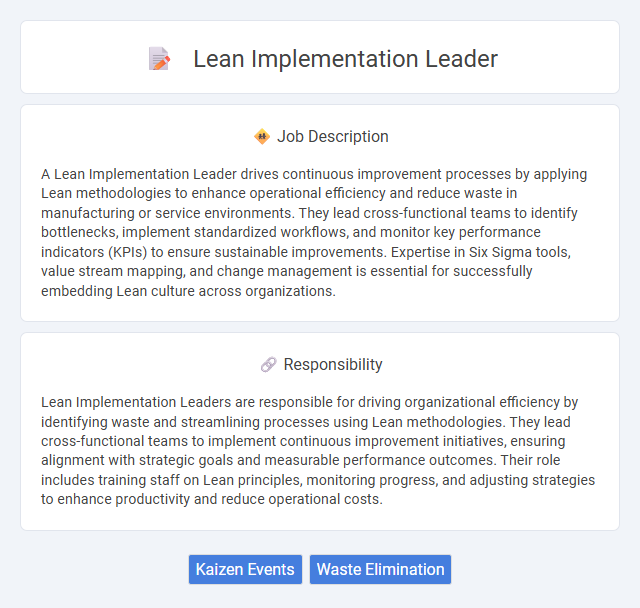 Lean Implementation Leader

Job Description

A Lean Implementation Leader drives continuous improvement processes by applying Lean methodologies to enhance operational efficiency and reduce waste in manufacturing or service environments. They lead cross-functional teams to identify bottlenecks, implement standardized workflows, and monitor key performance indicators (KPIs) to ensure sustainable improvements. Expertise in Six Sigma tools, value stream mapping, and change management is essential for successfully embedding Lean culture across organizations.

Responsibility

Lean Implementation Leaders are responsible for driving organizational efficiency by identifying waste and streamlining processes using Lean methodologies. They lead cross-functional teams to implement continuous improvement initiatives, ensuring alignment with strategic goals and measurable performance outcomes. Their role includes training staff on Lean principles, monitoring progress, and adjusting strategies to enhance productivity and reduce operational costs.

Kaizen Events

Waste Elimination