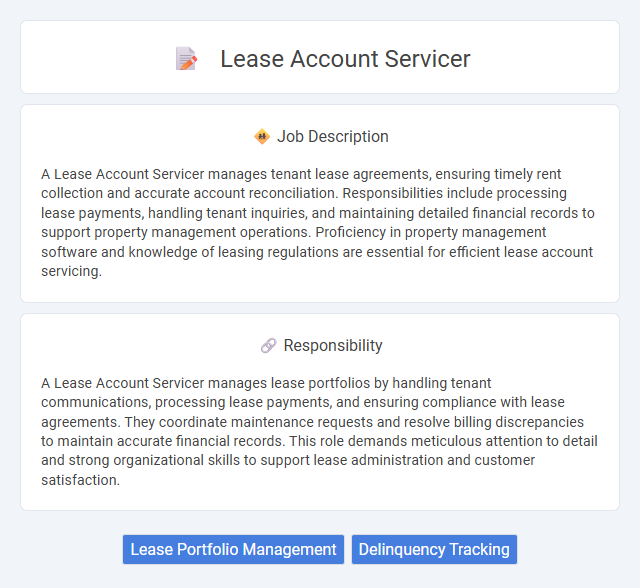 Lease Account Servicer

Job Description

A Lease Account Servicer manages tenant lease agreements, ensuring timely rent collection and accurate account reconciliation. Responsibilities include processing lease payments, handling tenant inquiries, and maintaining detailed financial records to support property management operations. Proficiency in property management software and knowledge of leasing regulations are essential for efficient lease account servicing.

Responsibility

A Lease Account Servicer manages lease portfolios by handling tenant communications, processing lease payments, and ensuring compliance with lease agreements. They coordinate maintenance requests and resolve billing discrepancies to maintain accurate financial records. This role demands meticulous attention to detail and strong organizational skills to support lease administration and customer satisfaction.

Lease Portfolio Management

Delinquency Tracking