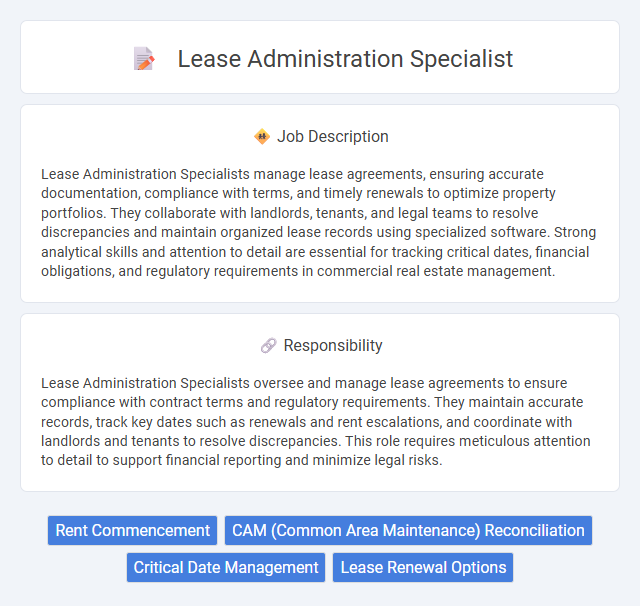 Lease Administration Specialist

Job Description

Lease Administration Specialists manage lease agreements, ensuring accurate documentation, compliance with terms, and timely renewals to optimize property portfolios. They collaborate with landlords, tenants, and legal teams to resolve discrepancies and maintain organized lease records using specialized software. Strong analytical skills and attention to detail are essential for tracking critical dates, financial obligations, and regulatory requirements in commercial real estate management.

Responsibility

Lease Administration Specialists oversee and manage lease agreements to ensure compliance with contract terms and regulatory requirements. They maintain accurate records, track key dates such as renewals and rent escalations, and coordinate with landlords and tenants to resolve discrepancies. This role requires meticulous attention to detail to support financial reporting and minimize legal risks.

Rent Commencement
CAM (Common Area Maintenance) Reconciliation
Critical Date Management
Lease Renewal Options