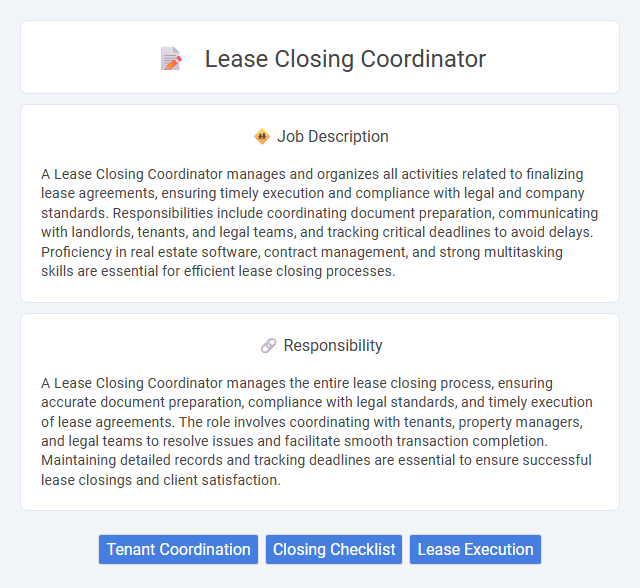 Lease Closing Coordinator

Job Description

A Lease Closing Coordinator manages and organizes all activities related to finalizing lease agreements, ensuring timely execution and compliance with legal and company standards. Responsibilities include coordinating document preparation, communicating with landlords, tenants, and legal teams, and tracking critical deadlines to avoid delays. Proficiency in real estate software, contract management, and strong multitasking skills are essential for efficient lease closing processes.

Responsibility

A Lease Closing Coordinator manages the entire lease closing process, ensuring accurate document preparation, compliance with legal standards, and timely execution of lease agreements. The role involves coordinating with tenants, property managers, and legal teams to resolve issues and facilitate smooth transaction completion. Maintaining detailed records and tracking deadlines are essential to ensure successful lease closings and client satisfaction.

Tenant Coordination
Closing Checklist
Lease Execution