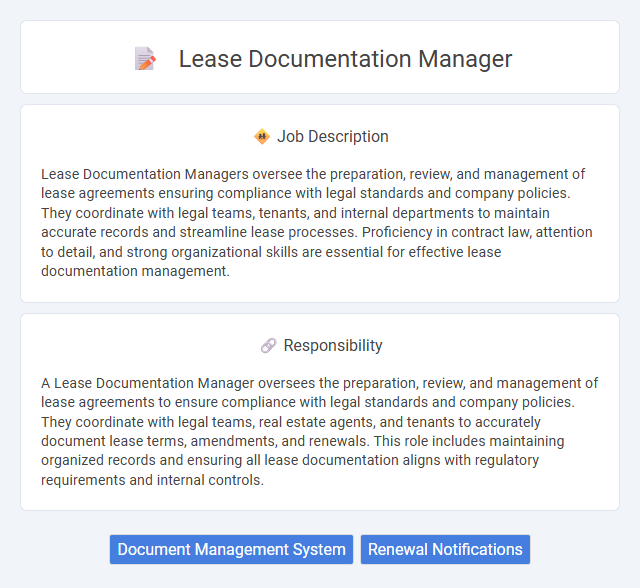 Lease Documentation Manager

Job Description

Lease Documentation Managers oversee the preparation, review, and management of lease agreements ensuring compliance with legal standards and company policies. They coordinate with legal teams, tenants, and internal departments to maintain accurate records and streamline lease processes. Proficiency in contract law, attention to detail, and strong organizational skills are essential for effective lease documentation management.

Responsibility

A Lease Documentation Manager oversees the preparation, review, and management of lease agreements to ensure compliance with legal standards and company policies. They coordinate with legal teams, real estate agents, and tenants to accurately document lease terms, amendments, and renewals. This role includes maintaining organized records and ensuring all lease documentation aligns with regulatory requirements and internal controls.

Document Management System

Renewal Notifications