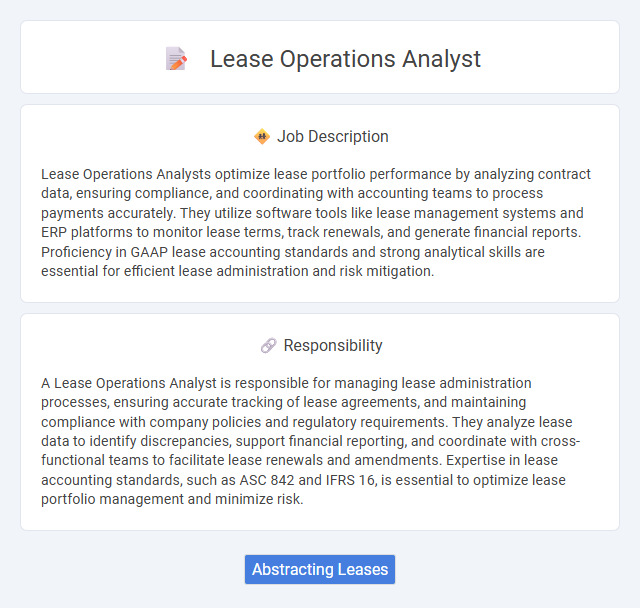 Lease Operations Analyst

Job Description

Lease Operations Analysts optimize lease portfolio performance by analyzing contract data, ensuring compliance, and coordinating with accounting teams to process payments accurately. They utilize software tools like lease management systems and ERP platforms to monitor lease terms, track renewals, and generate financial reports. Proficiency in GAAP lease accounting standards and strong analytical skills are essential for efficient lease administration and risk mitigation.

Responsibility

A Lease Operations Analyst is responsible for managing lease administration processes, ensuring accurate tracking of lease agreements, and maintaining compliance with company policies and regulatory requirements. They analyze lease data to identify discrepancies, support financial reporting, and coordinate with cross-functional teams to facilitate lease renewals and amendments. Expertise in lease accounting standards, such as ASC 842 and IFRS 16, is essential to optimize lease portfolio management and minimize risk.

Abstracting Leases