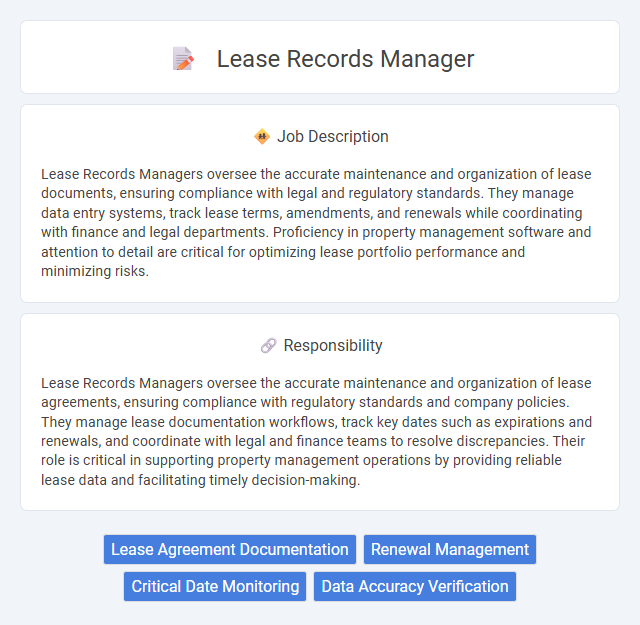 Lease Records Manager

Job Description

Lease Records Managers oversee the accurate maintenance and organization of lease documents, ensuring compliance with legal and regulatory standards. They manage data entry systems, track lease terms, amendments, and renewals while coordinating with finance and legal departments. Proficiency in property management software and attention to detail are critical for optimizing lease portfolio performance and minimizing risks.

Responsibility

Lease Records Managers oversee the accurate maintenance and organization of lease agreements, ensuring compliance with regulatory standards and company policies. They manage lease documentation workflows, track key dates such as expirations and renewals, and coordinate with legal and finance teams to resolve discrepancies. Their role is critical in supporting property management operations by providing reliable lease data and facilitating timely decision-making.

Lease Agreement Documentation
Renewal Management
Critical Date Monitoring
Data Accuracy Verification