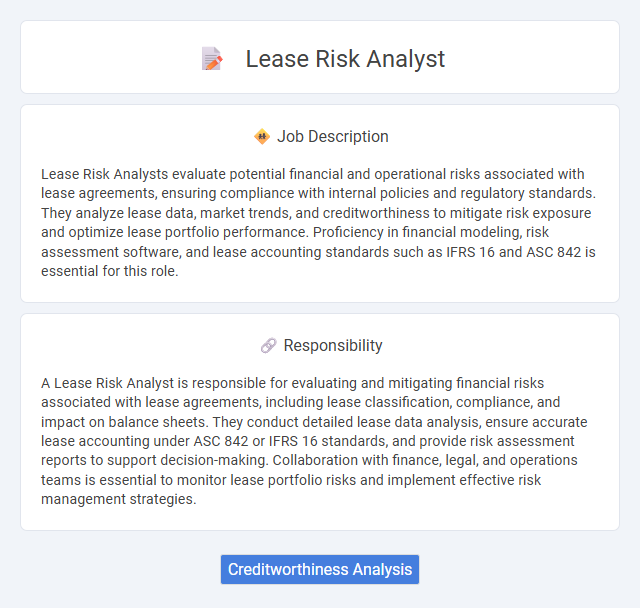 Lease Risk Analyst

Job Description

Lease Risk Analysts evaluate potential financial and operational risks associated with lease agreements, ensuring compliance with internal policies and regulatory standards. They analyze lease data, market trends, and creditworthiness to mitigate risk exposure and optimize lease portfolio performance. Proficiency in financial modeling, risk assessment software, and lease accounting standards such as IFRS 16 and ASC 842 is essential for this role.

Responsibility

A Lease Risk Analyst is responsible for evaluating and mitigating financial risks associated with lease agreements, including lease classification, compliance, and impact on balance sheets. They conduct detailed lease data analysis, ensure accurate lease accounting under ASC 842 or IFRS 16 standards, and provide risk assessment reports to support decision-making. Collaboration with finance, legal, and operations teams is essential to monitor lease portfolio risks and implement effective risk management strategies.

Creditworthiness Analysis