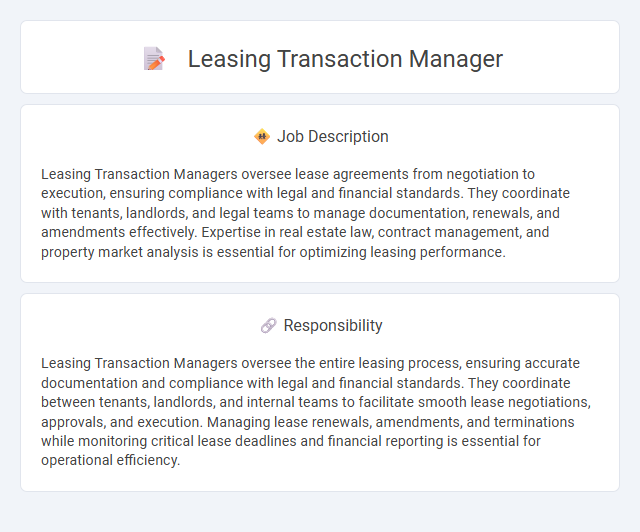 Leasing Transaction Manager

Job Description

Leasing Transaction Managers oversee lease agreements from negotiation to execution, ensuring compliance with legal and financial standards. They coordinate with tenants, landlords, and legal teams to manage documentation, renewals, and amendments effectively. Expertise in real estate law, contract management, and property market analysis is essential for optimizing leasing performance.

Responsibility

Leasing Transaction Managers oversee the entire leasing process, ensuring accurate documentation and compliance with legal and financial standards. They coordinate between tenants, landlords, and internal teams to facilitate smooth lease negotiations, approvals, and execution. Managing lease renewals, amendments, and terminations while monitoring critical lease deadlines and financial reporting is essential for operational efficiency.