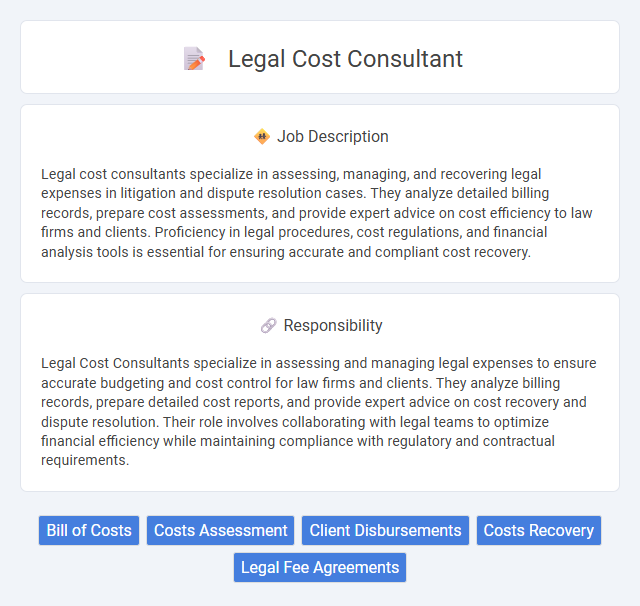 Legal Cost Consultant

Job Description

Legal cost consultants specialize in assessing, managing, and recovering legal expenses in litigation and dispute resolution cases. They analyze detailed billing records, prepare cost assessments, and provide expert advice on cost efficiency to law firms and clients. Proficiency in legal procedures, cost regulations, and financial analysis tools is essential for ensuring accurate and compliant cost recovery.

Responsibility

Legal Cost Consultants specialize in assessing and managing legal expenses to ensure accurate budgeting and cost control for law firms and clients. They analyze billing records, prepare detailed cost reports, and provide expert advice on cost recovery and dispute resolution. Their role involves collaborating with legal teams to optimize financial efficiency while maintaining compliance with regulatory and contractual requirements.

Bill of Costs
Costs Assessment
Client Disbursements
Costs Recovery
Legal Fee Agreements