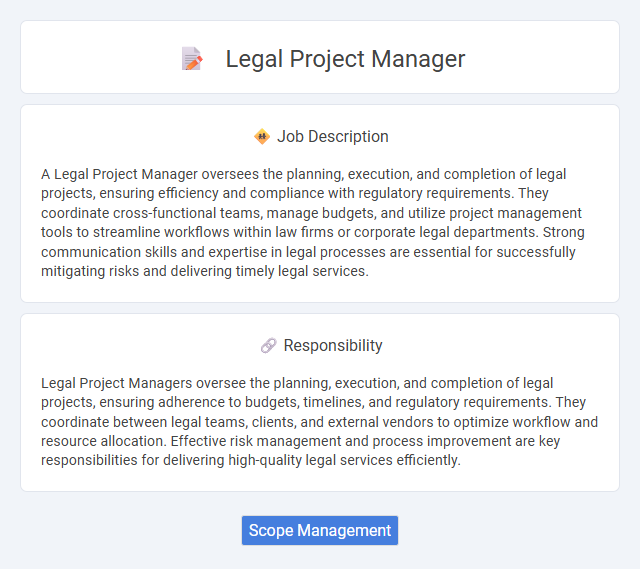 Legal Project Manager

Job Description

A Legal Project Manager oversees the planning, execution, and completion of legal projects, ensuring efficiency and compliance with regulatory requirements. They coordinate cross-functional teams, manage budgets, and utilize project management tools to streamline workflows within law firms or corporate legal departments. Strong communication skills and expertise in legal processes are essential for successfully mitigating risks and delivering timely legal services.

Responsibility

Legal Project Managers oversee the planning, execution, and completion of legal projects, ensuring adherence to budgets, timelines, and regulatory requirements. They coordinate between legal teams, clients, and external vendors to optimize workflow and resource allocation. Effective risk management and process improvement are key responsibilities for delivering high-quality legal services efficiently.

Scope Management