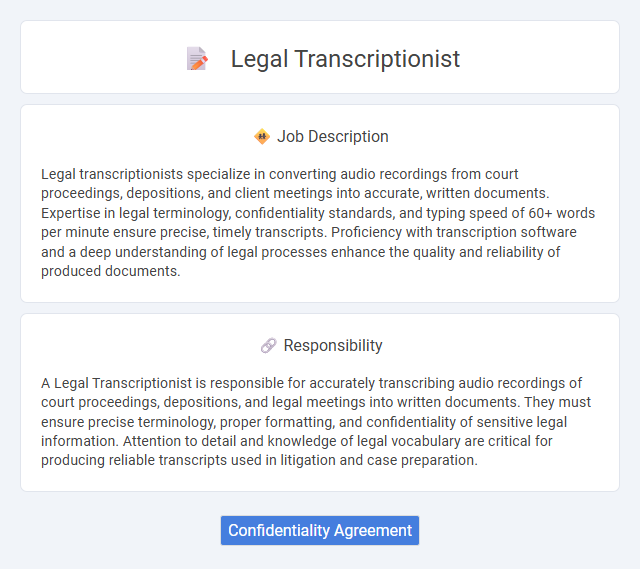 Legal Transcriptionist

Job Description

Legal transcriptionists specialize in converting audio recordings from court proceedings, depositions, and client meetings into accurate, written documents. Expertise in legal terminology, confidentiality standards, and typing speed of 60+ words per minute ensure precise, timely transcripts. Proficiency with transcription software and a deep understanding of legal processes enhance the quality and reliability of produced documents.

Responsibility

A Legal Transcriptionist is responsible for accurately transcribing audio recordings of court proceedings, depositions, and legal meetings into written documents. They must ensure precise terminology, proper formatting, and confidentiality of sensitive legal information. Attention to detail and knowledge of legal vocabulary are critical for producing reliable transcripts used in litigation and case preparation.

Confidentiality Agreement