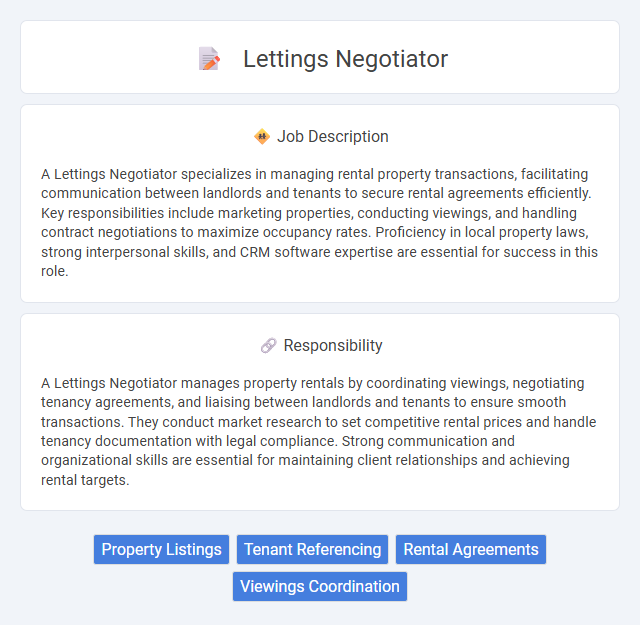 Lettings Negotiator

Job Description

A Lettings Negotiator specializes in managing rental property transactions, facilitating communication between landlords and tenants to secure rental agreements efficiently. Key responsibilities include marketing properties, conducting viewings, and handling contract negotiations to maximize occupancy rates. Proficiency in local property laws, strong interpersonal skills, and CRM software expertise are essential for success in this role.

Responsibility

A Lettings Negotiator manages property rentals by coordinating viewings, negotiating tenancy agreements, and liaising between landlords and tenants to ensure smooth transactions. They conduct market research to set competitive rental prices and handle tenancy documentation with legal compliance. Strong communication and organizational skills are essential for maintaining client relationships and achieving rental targets.

Property Listings Tenant Referencing Rental Agreements Viewings Coordination