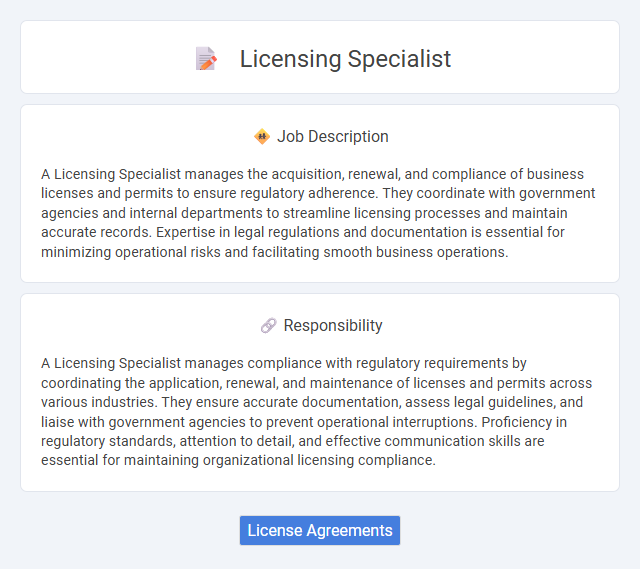 Licensing Specialist

Job Description

A Licensing Specialist manages the acquisition, renewal, and compliance of business licenses and permits to ensure regulatory adherence. They coordinate with government agencies and internal departments to streamline licensing processes and maintain accurate records. Expertise in legal regulations and documentation is essential for minimizing operational risks and facilitating smooth business operations.

Responsibility

A Licensing Specialist manages compliance with regulatory requirements by coordinating the application, renewal, and maintenance of licenses and permits across various industries. They ensure accurate documentation, assess legal guidelines, and liaise with government agencies to prevent operational interruptions. Proficiency in regulatory standards, attention to detail, and effective communication skills are essential for maintaining organizational licensing compliance.

License Agreements