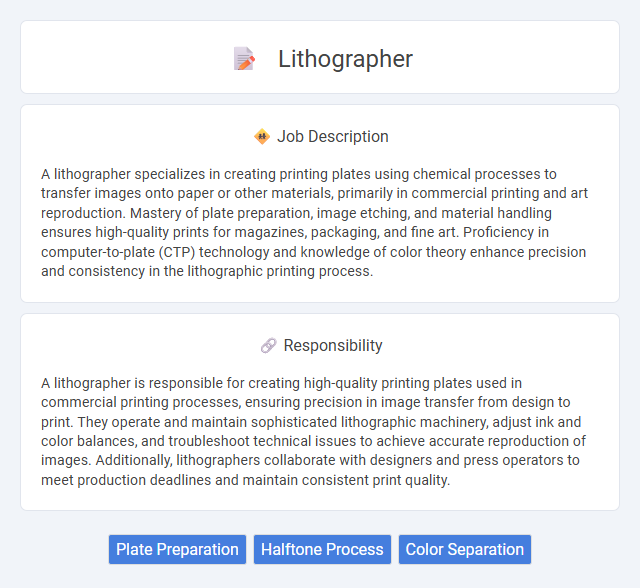 Lithographer

Job Description

A lithographer specializes in creating printing plates using chemical processes to transfer images onto paper or other materials, primarily in commercial printing and art reproduction. Mastery of plate preparation, image etching, and material handling ensures high-quality prints for magazines, packaging, and fine art. Proficiency in computer-to-plate (CTP) technology and knowledge of color theory enhance precision and consistency in the lithographic printing process.

Responsibility

A lithographer is responsible for creating high-quality printing plates used in commercial printing processes, ensuring precision in image transfer from design to print. They operate and maintain sophisticated lithographic machinery, adjust ink and color balances, and troubleshoot technical issues to achieve accurate reproduction of images. Additionally, lithographers collaborate with designers and press operators to meet production deadlines and maintain consistent print quality.

Plate Preparation
Halftone Process
Color Separation