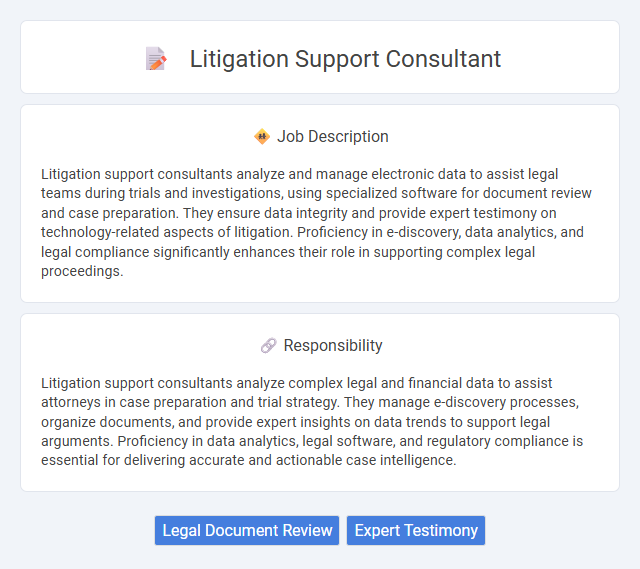 Litigation Support Consultant

Job Description

Litigation support consultants analyze and manage electronic data to assist legal teams during trials and investigations, using specialized software for document review and case preparation. They ensure data integrity and provide expert testimony on technology-related aspects of litigation. Proficiency in e-discovery, data analytics, and legal compliance significantly enhances their role in supporting complex legal proceedings.

Responsibility

Litigation support consultants analyze complex legal and financial data to assist attorneys in case preparation and trial strategy. They manage e-discovery processes, organize documents, and provide expert insights on data trends to support legal arguments. Proficiency in data analytics, legal software, and regulatory compliance is essential for delivering accurate and actionable case intelligence.

Legal Document Review

Expert Testimony