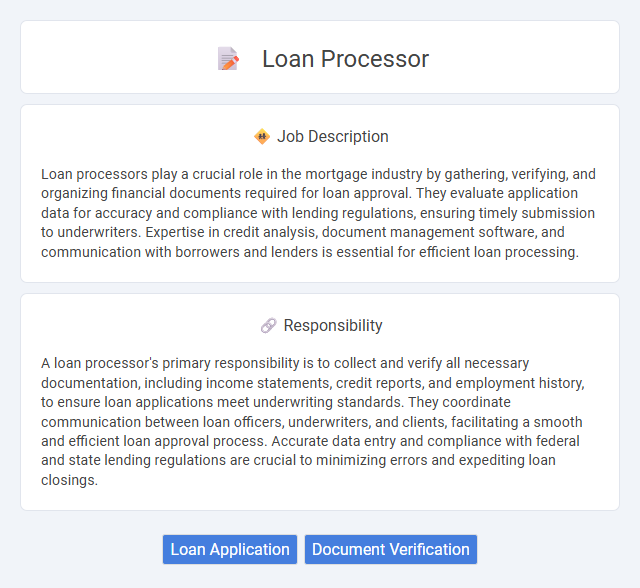 Loan Processor

Job Description

Loan processors play a crucial role in the mortgage industry by gathering, verifying, and organizing financial documents required for loan approval. They evaluate application data for accuracy and compliance with lending regulations, ensuring timely submission to underwriters. Expertise in credit analysis, document management software, and communication with borrowers and lenders is essential for efficient loan processing.

Responsibility

A loan processor's primary responsibility is to collect and verify all necessary documentation, including income statements, credit reports, and employment history, to ensure loan applications meet underwriting standards. They coordinate communication between loan officers, underwriters, and clients, facilitating a smooth and efficient loan approval process. Accurate data entry and compliance with federal and state lending regulations are crucial to minimizing errors and expediting loan closings.

Loan Application

Document Verification