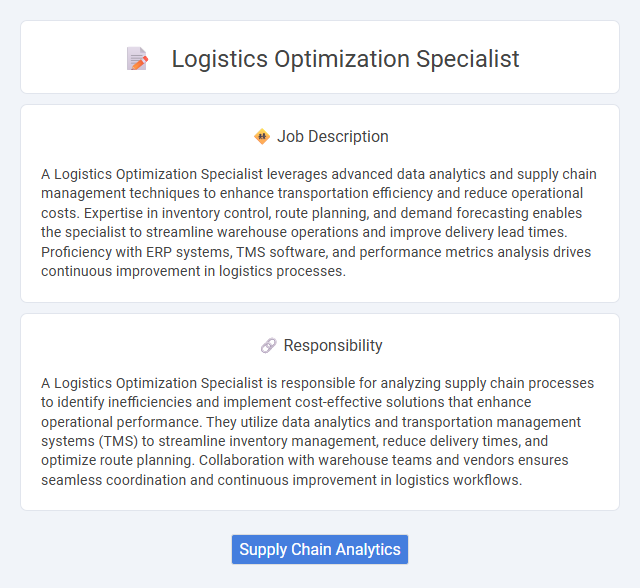 Logistics Optimization Specialist

Job Description

A Logistics Optimization Specialist leverages advanced data analytics and supply chain management techniques to enhance transportation efficiency and reduce operational costs. Expertise in inventory control, route planning, and demand forecasting enables the specialist to streamline warehouse operations and improve delivery lead times. Proficiency with ERP systems, TMS software, and performance metrics analysis drives continuous improvement in logistics processes.

Responsibility

A Logistics Optimization Specialist is responsible for analyzing supply chain processes to identify inefficiencies and implement cost-effective solutions that enhance operational performance. They utilize data analytics and transportation management systems (TMS) to streamline inventory management, reduce delivery times, and optimize route planning. Collaboration with warehouse teams and vendors ensures seamless coordination and continuous improvement in logistics workflows.

Supply Chain Analytics