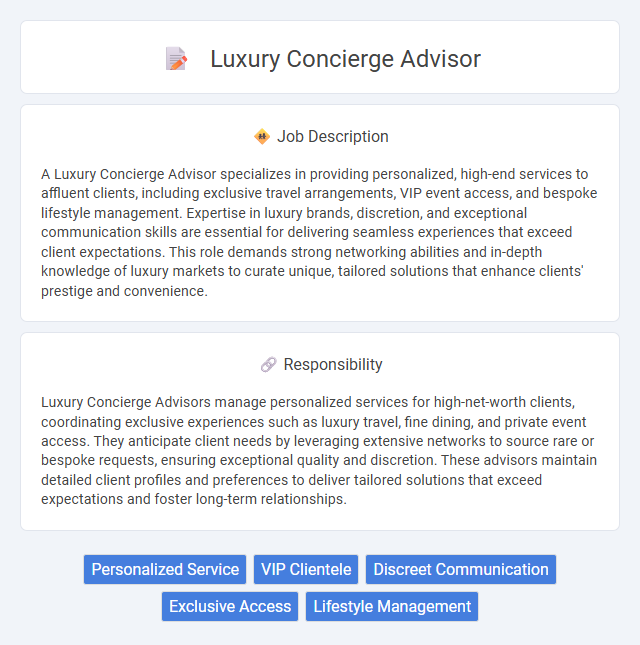 Luxury Concierge Advisor

Job Description

A Luxury Concierge Advisor specializes in providing personalized, high-end services to affluent clients, including exclusive travel arrangements, VIP event access, and bespoke lifestyle management. Expertise in luxury brands, discretion, and exceptional communication skills are essential for delivering seamless experiences that exceed client expectations. This role demands strong networking abilities and in-depth knowledge of luxury markets to curate unique, tailored solutions that enhance clients' prestige and convenience.

Responsibility

Luxury Concierge Advisors manage personalized services for high-net-worth clients, coordinating exclusive experiences such as luxury travel, fine dining, and private event access. They anticipate client needs by leveraging extensive networks to source rare or bespoke requests, ensuring exceptional quality and discretion. These advisors maintain detailed client profiles and preferences to deliver tailored solutions that exceed expectations and foster long-term relationships.

Personalized Service
VIP Clientele
Discreet Communication
Exclusive Access
Lifestyle Management