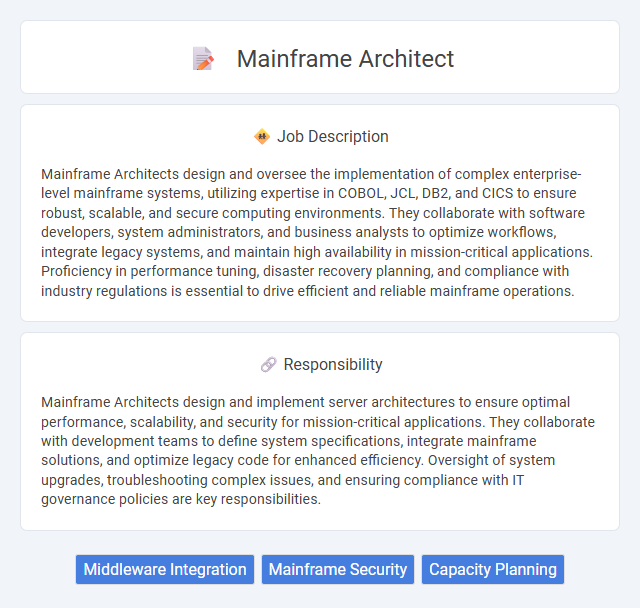 Mainframe Architect

Job Description

Mainframe Architects design and oversee the implementation of complex enterprise-level mainframe systems, utilizing expertise in COBOL, JCL, DB2, and CICS to ensure robust, scalable, and secure computing environments. They collaborate with software developers, system administrators, and business analysts to optimize workflows, integrate legacy systems, and maintain high availability in mission-critical applications. Proficiency in performance tuning, disaster recovery planning, and compliance with industry regulations is essential to drive efficient and reliable mainframe operations.

Responsibility

Mainframe Architects design and implement server architectures to ensure optimal performance, scalability, and security for mission-critical applications. They collaborate with development teams to define system specifications, integrate mainframe solutions, and optimize legacy code for enhanced efficiency. Oversight of system upgrades, troubleshooting complex issues, and ensuring compliance with IT governance policies are key responsibilities.

Middleware Integration
Mainframe Security
Capacity Planning