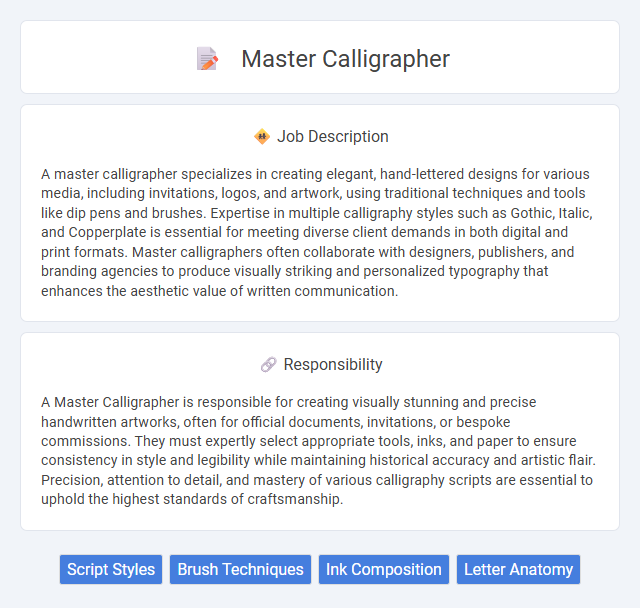 Master Calligrapher

Job Description

A master calligrapher specializes in creating elegant, hand-lettered designs for various media, including invitations, logos, and artwork, using traditional techniques and tools like dip pens and brushes. Expertise in multiple calligraphy styles such as Gothic, Italic, and Copperplate is essential for meeting diverse client demands in both digital and print formats. Master calligraphers often collaborate with designers, publishers, and branding agencies to produce visually striking and personalized typography that enhances the aesthetic value of written communication.

Responsibility

A Master Calligrapher is responsible for creating visually stunning and precise handwritten artworks, often for official documents, invitations, or bespoke commissions. They must expertly select appropriate tools, inks, and paper to ensure consistency in style and legibility while maintaining historical accuracy and artistic flair. Precision, attention to detail, and mastery of various calligraphy scripts are essential to uphold the highest standards of craftsmanship.

Script Styles
Brush Techniques
Ink Composition
Letter Anatomy