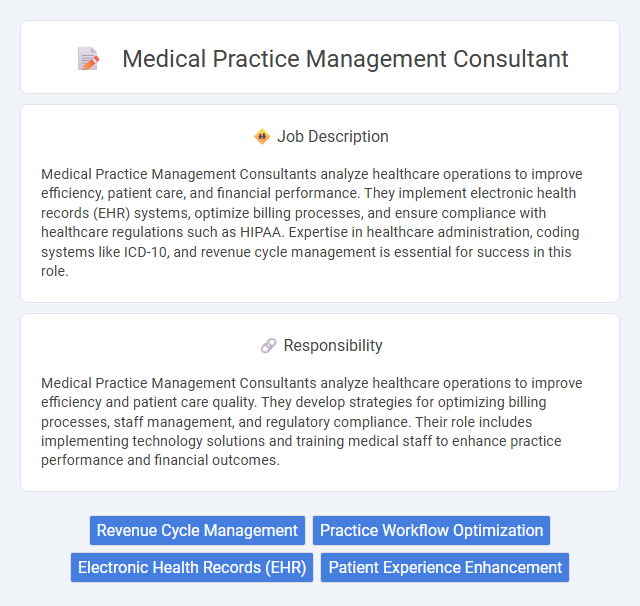 Medical Practice Management Consultant

Job Description

Medical Practice Management Consultants analyze healthcare operations to improve efficiency, patient care, and financial performance. They implement electronic health records (EHR) systems, optimize billing processes, and ensure compliance with healthcare regulations such as HIPAA. Expertise in healthcare administration, coding systems like ICD-10, and revenue cycle management is essential for success in this role.

Responsibility

Medical Practice Management Consultants analyze healthcare operations to improve efficiency and patient care quality. They develop strategies for optimizing billing processes, staff management, and regulatory compliance. Their role includes implementing technology solutions and training medical staff to enhance practice performance and financial outcomes.

Revenue Cycle Management

Practice Workflow Optimization

Electronic Health Records (EHR)

Patient Experience Enhancement