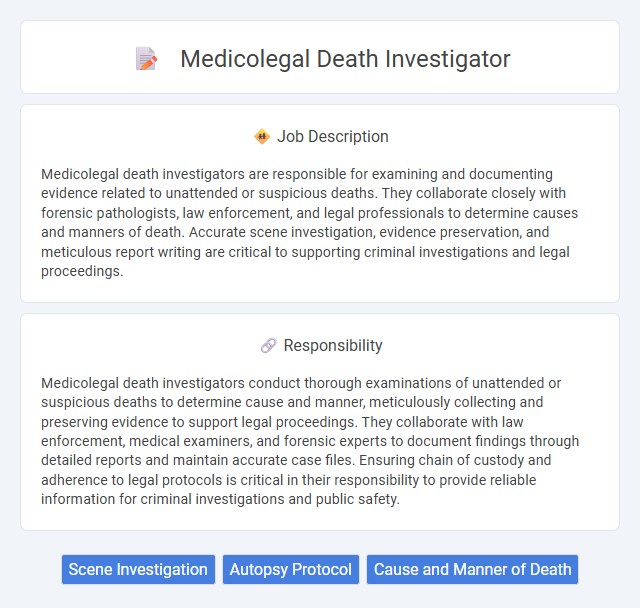 Medicolegal Death Investigator

Job Description

Medicolegal death investigators are responsible for examining and documenting evidence related to unattended or suspicious deaths. They collaborate closely with forensic pathologists, law enforcement, and legal professionals to determine causes and manners of death. Accurate scene investigation, evidence preservation, and meticulous report writing are critical to supporting criminal investigations and legal proceedings.

Responsibility

Medicolegal death investigators conduct thorough examinations of unattended or suspicious deaths to determine cause and manner, meticulously collecting and preserving evidence to support legal proceedings. They collaborate with law enforcement, medical examiners, and forensic experts to document findings through detailed reports and maintain accurate case files. Ensuring chain of custody and adherence to legal protocols is critical in their responsibility to provide reliable information for criminal investigations and public safety.

Scene Investigation
Autopsy Protocol
Cause and Manner of Death