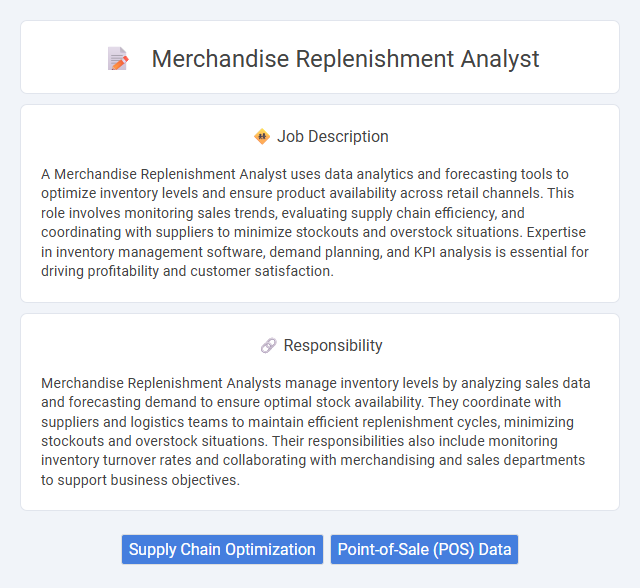 Merchandise Replenishment Analyst

Job Description

A Merchandise Replenishment Analyst uses data analytics and forecasting tools to optimize inventory levels and ensure product availability across retail channels. This role involves monitoring sales trends, evaluating supply chain efficiency, and coordinating with suppliers to minimize stockouts and overstock situations. Expertise in inventory management software, demand planning, and KPI analysis is essential for driving profitability and customer satisfaction.

Responsibility

Merchandise Replenishment Analysts manage inventory levels by analyzing sales data and forecasting demand to ensure optimal stock availability. They coordinate with suppliers and logistics teams to maintain efficient replenishment cycles, minimizing stockouts and overstock situations. Their responsibilities also include monitoring inventory turnover rates and collaborating with merchandising and sales departments to support business objectives.

Supply Chain Optimization

Point-of-Sale (POS) Data