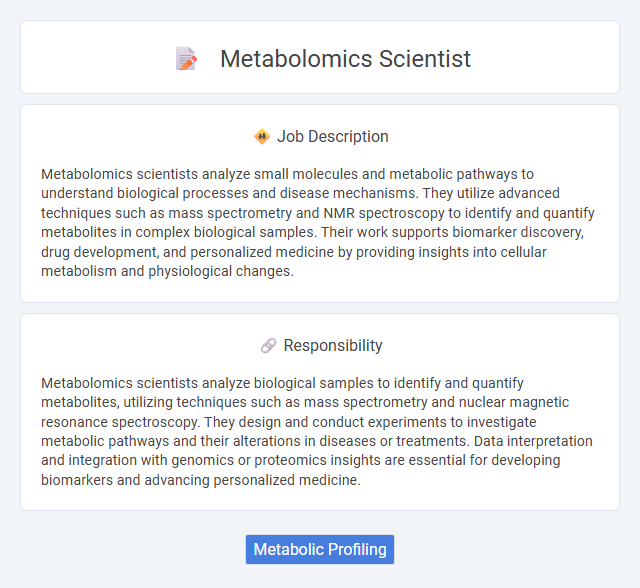 Metabolomics Scientist

Job Description

Metabolomics scientists analyze small molecules and metabolic pathways to understand biological processes and disease mechanisms. They utilize advanced techniques such as mass spectrometry and NMR spectroscopy to identify and quantify metabolites in complex biological samples. Their work supports biomarker discovery, drug development, and personalized medicine by providing insights into cellular metabolism and physiological changes.

Responsibility

Metabolomics scientists analyze biological samples to identify and quantify metabolites, utilizing techniques such as mass spectrometry and nuclear magnetic resonance spectroscopy. They design and conduct experiments to investigate metabolic pathways and their alterations in diseases or treatments. Data interpretation and integration with genomics or proteomics insights are essential for developing biomarkers and advancing personalized medicine.

Metabolic Profiling