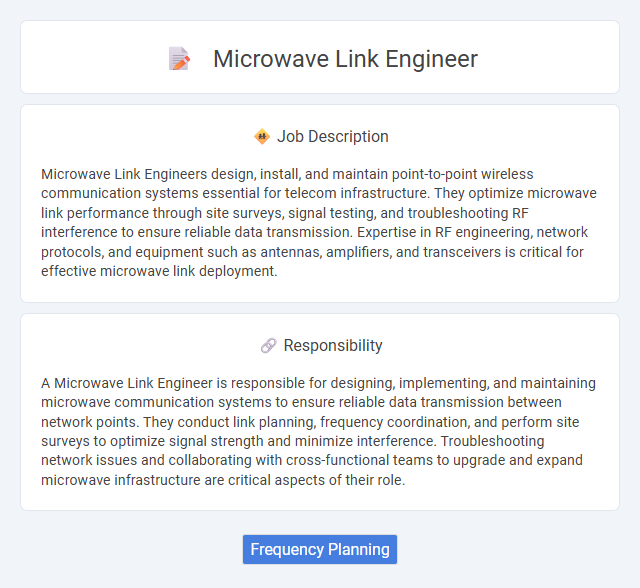 Microwave Link Engineer

Job Description

Microwave Link Engineers design, install, and maintain point-to-point wireless communication systems essential for telecom infrastructure. They optimize microwave link performance through site surveys, signal testing, and troubleshooting RF interference to ensure reliable data transmission. Expertise in RF engineering, network protocols, and equipment such as antennas, amplifiers, and transceivers is critical for effective microwave link deployment.

Responsibility

A Microwave Link Engineer is responsible for designing, implementing, and maintaining microwave communication systems to ensure reliable data transmission between network points. They conduct link planning, frequency coordination, and perform site surveys to optimize signal strength and minimize interference. Troubleshooting network issues and collaborating with cross-functional teams to upgrade and expand microwave infrastructure are critical aspects of their role.

Frequency Planning